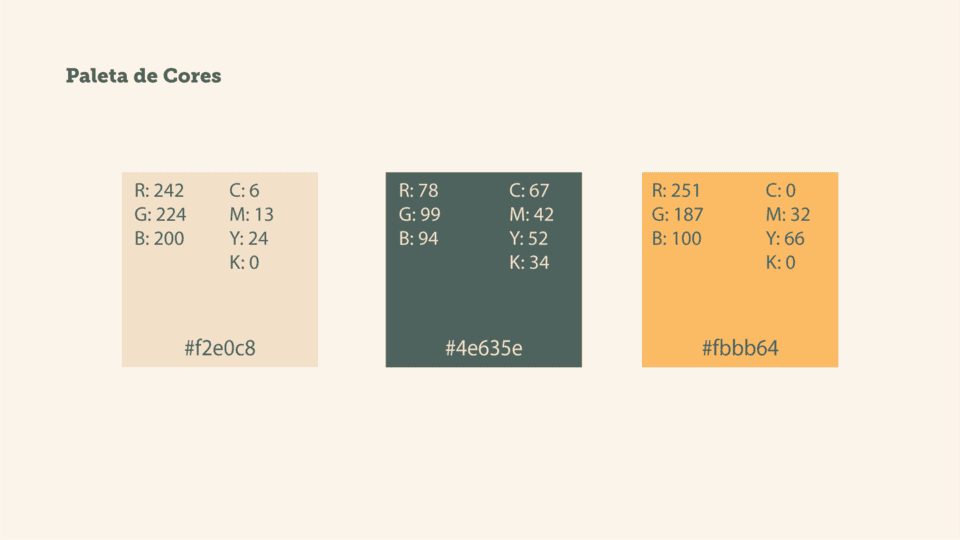 Paleta de Cores

R: 242
G: 224
B: 200

C: 6
M: 13
Y: 24
K: 0

#f2e0c8

R: 78
G: 99
B: 94

C: 67
M: 42
Y: 52
K: 34

#4e635e

R: 251
G: 187
B: 100

C: 0
M: 32
Y: 66
K: 0

#fbbb64